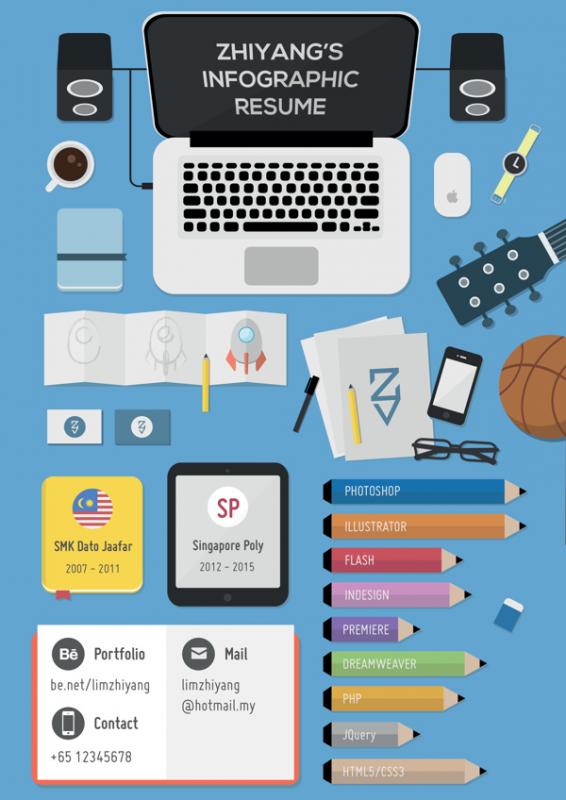 ZHIYANG'S INFOGRAPHIC RESUME

SMK Dato Jaafar
2007 - 2011

SP
Singapore Poly
2012 - 2015

PHOTOSHOP
ILLUSTRATOR
FLASH
INDESIGN
PREMIERE
DREAMWEAVER
PHP
JQuery
HTML5/CSS3

Bē Portfolio
be.net/limzhiyang

Contact
+65 12345678

Mail
limzhiyang
@hotmail.my